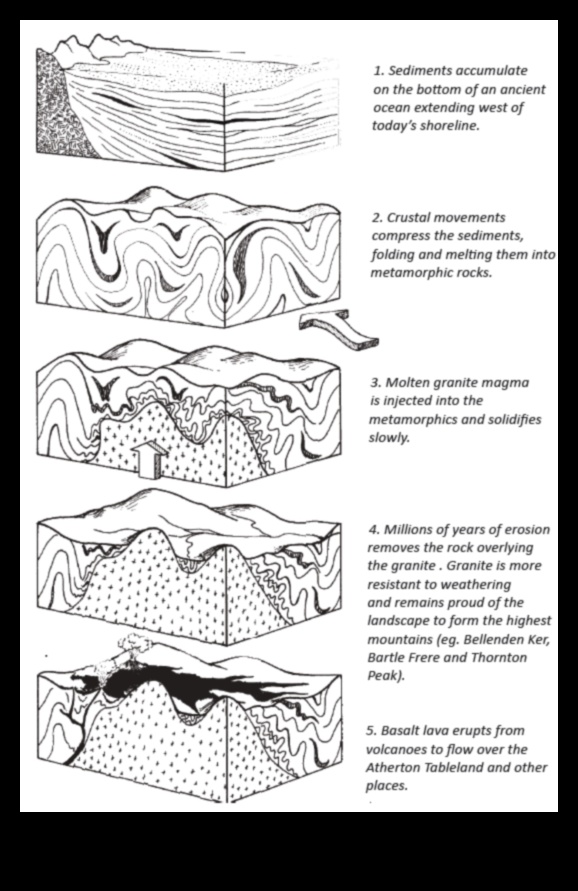 1. Sediments accumulate on the bottom of an ancient ocean extending west of today's shoreline.

2. Crustal movements compress the sediments, folding and melting them into metamorphic rocks.

3. Molten granite magma is injected into the metamorphics and solidifies slowly.

4. Millions of years of erosion removes the rock overlying the granite . Granite is more resistant to weathering and remains proud of the landscape to form the highest mountains (eg. Bellenden Ker, Bartle Frere and Thornton Peak).

5. Basalt lava erupts from volcanoes to flow over the Atherton Tableland and other places.